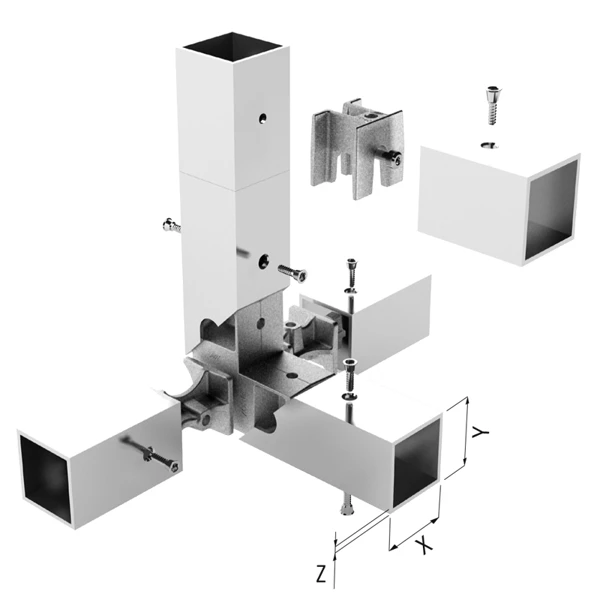 Y
X
Z