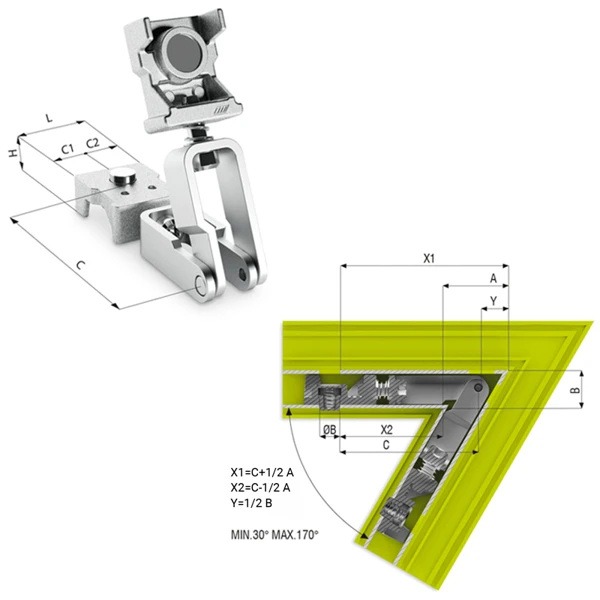 L

H

C1

C2

C

X1

A

Y

B

ØB

X2

C

X1=C+1/2 A
X2=C-1/2 A
Y=1/2 B

MIN.30° MAX.170°