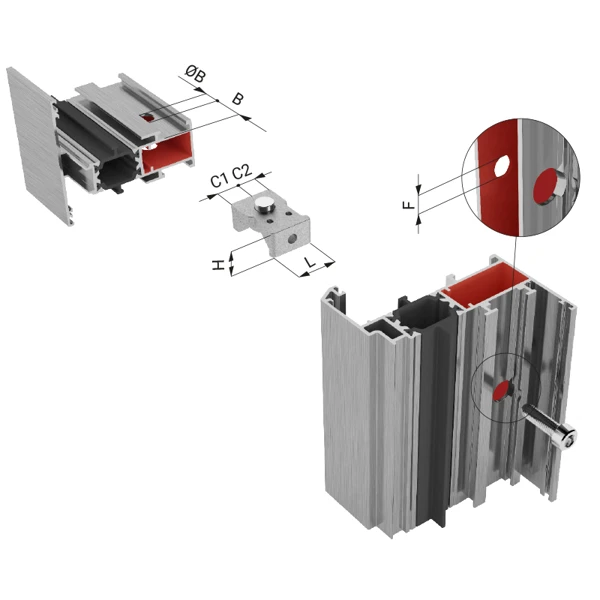 ØB
B
C1 C2
H
L
F