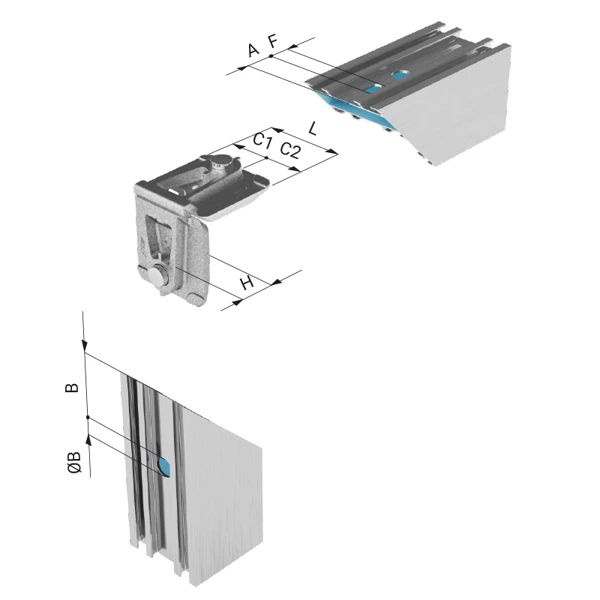 A F

L
C1 C2

H

B
ØB