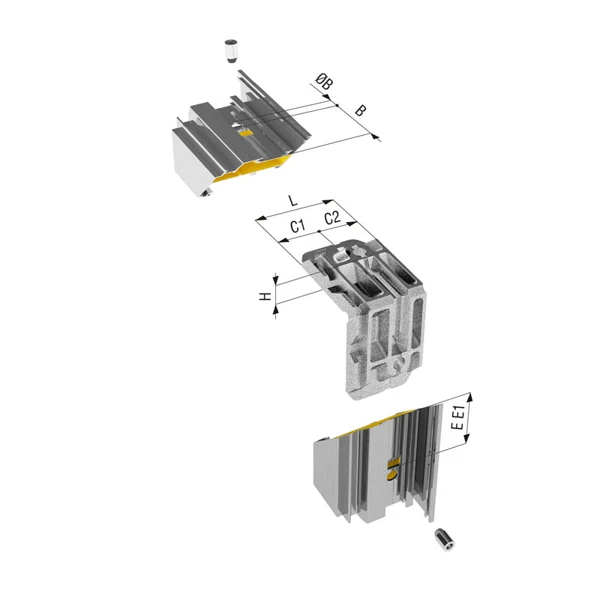 ØB
B
L
C1
C2
H
E E1