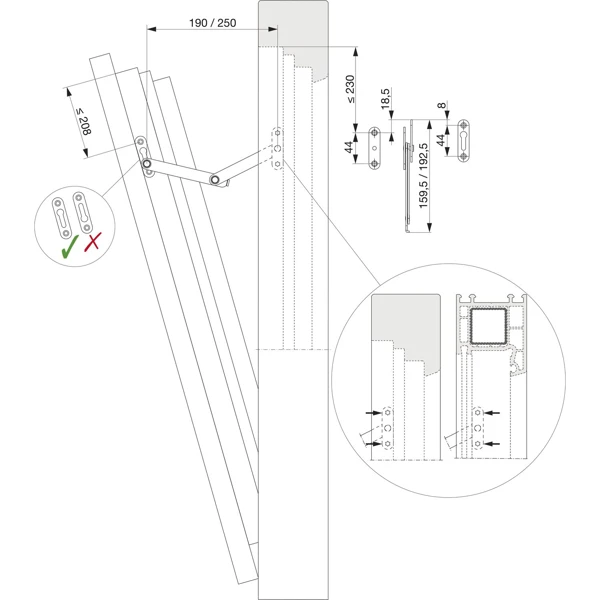 190 / 250

≤ 208

≤ 230

18,5

8

44

44

159,5 / 192,5