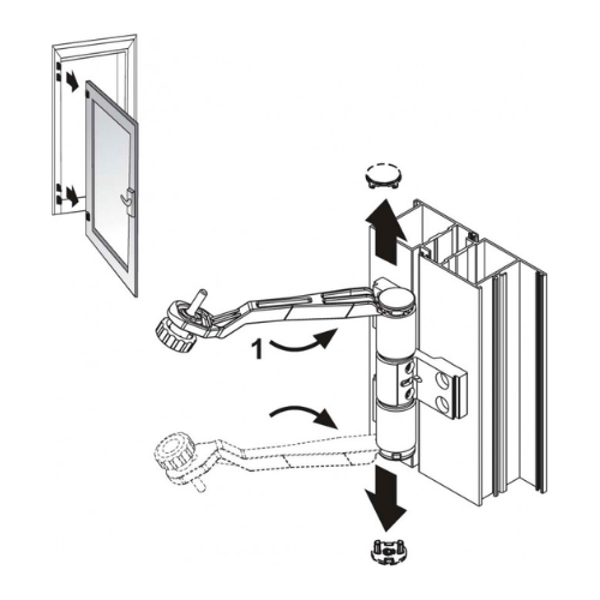 1