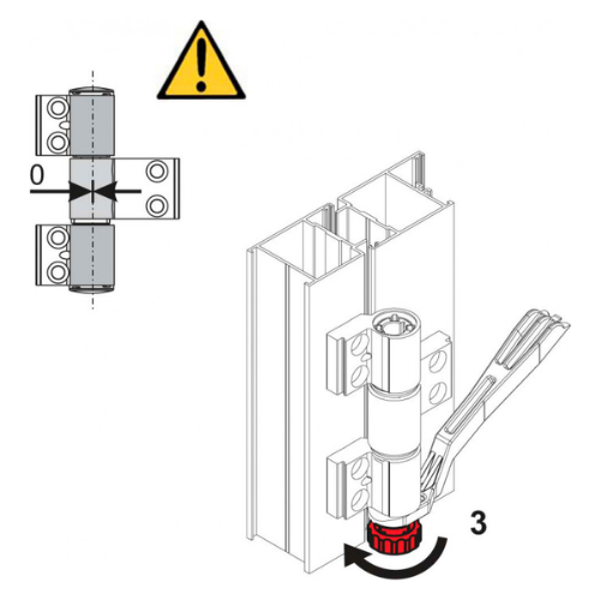 0

3