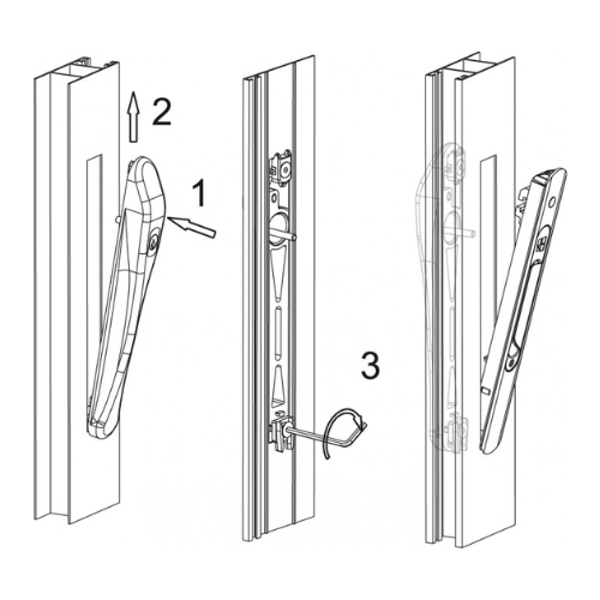 2

1

3