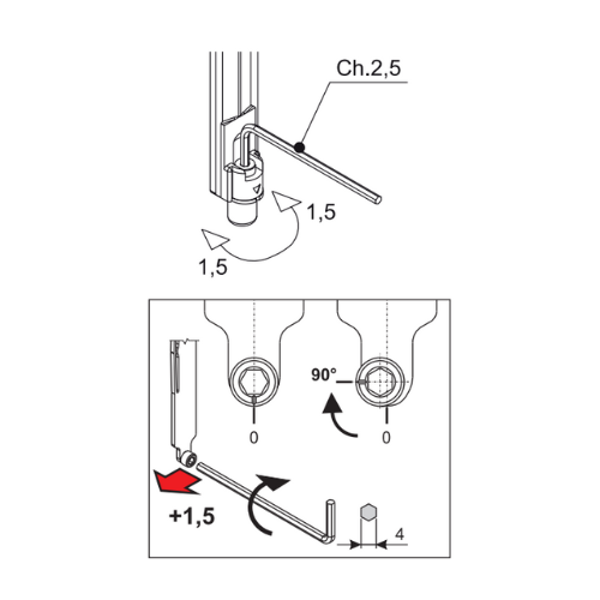 Ch.2,5

1,5

1,5

90°

0

0

+1,5

4